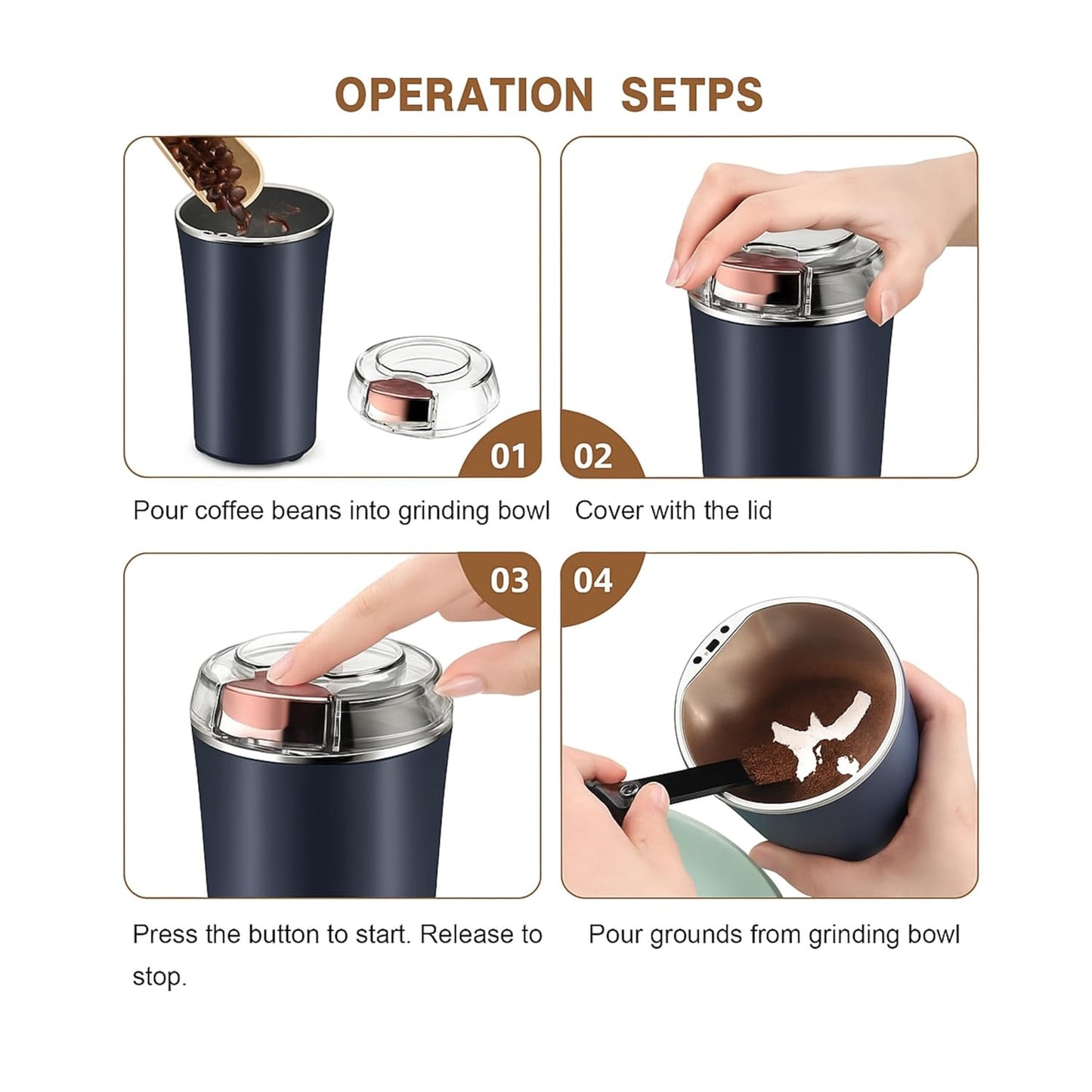 OPERATION SETPS

01

Pour coffee beans into grinding bowl

02

Cover with the lid

03

Press the button to start. Release to stop.

04

Pour grounds from grinding bowl